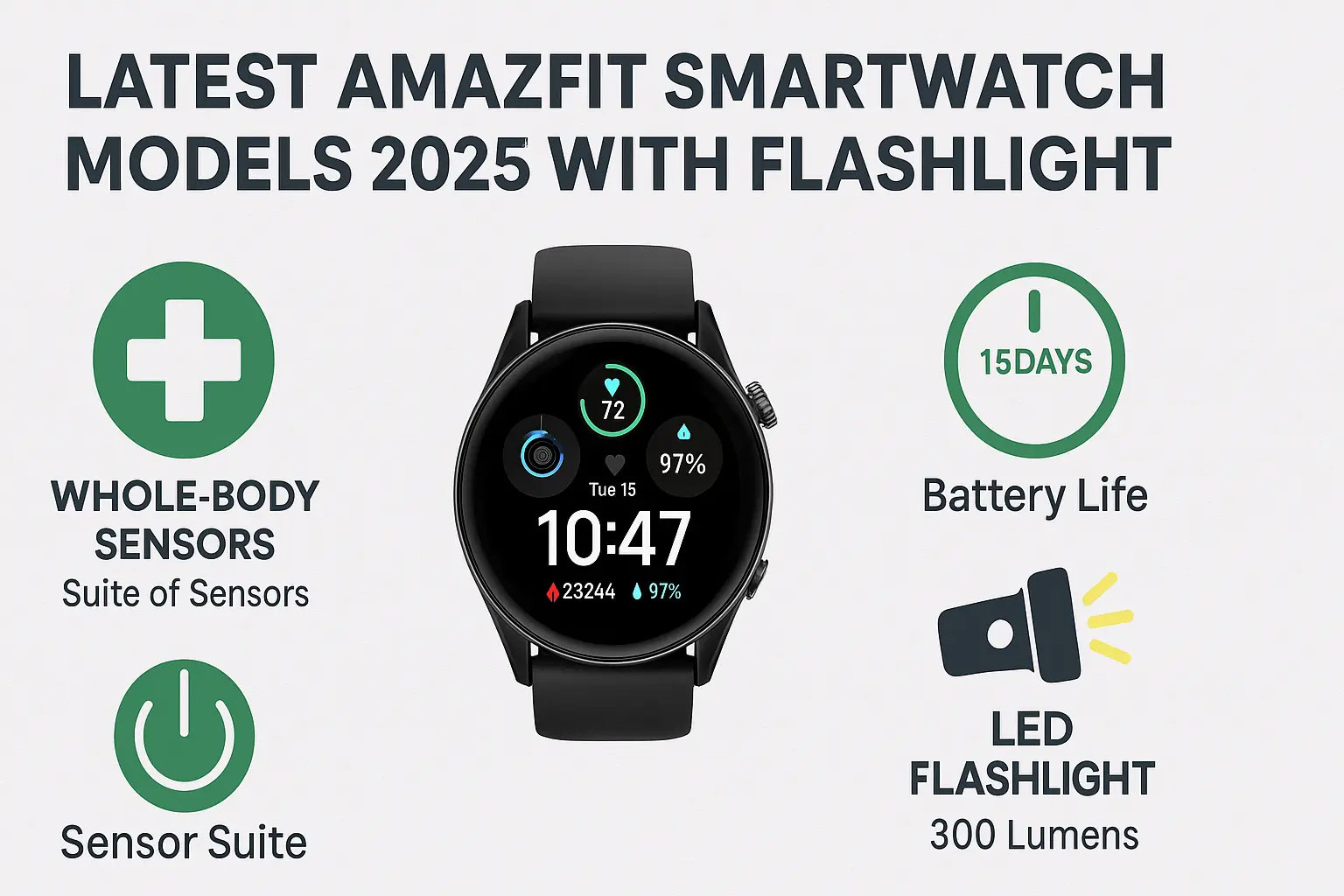 LATEST AMAZFIT SMARTWATCH MODELS 2025 WITH FLASHLIGHT

WHOLE-BODY SENSORS
Suite of Sensors

Sensor Suite

72
97%
Tue 15
10:47
23244 97%

15DAYS
Battery Life

LED FLASHLIGHT
300 Lumens