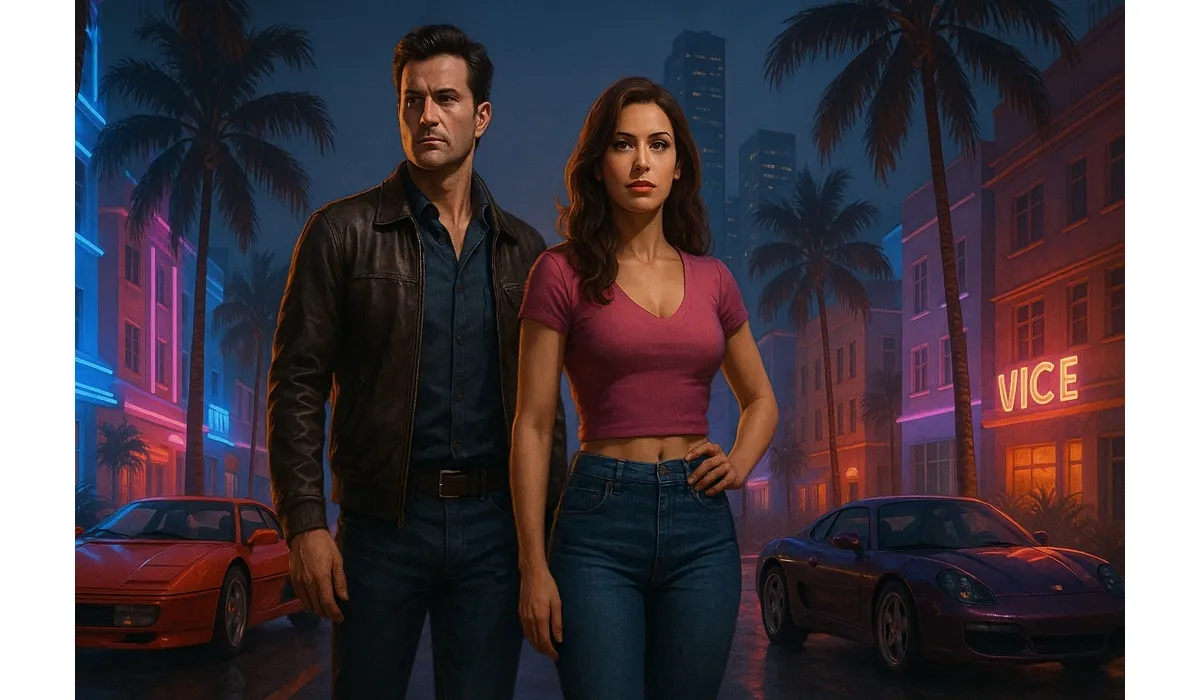 VICE