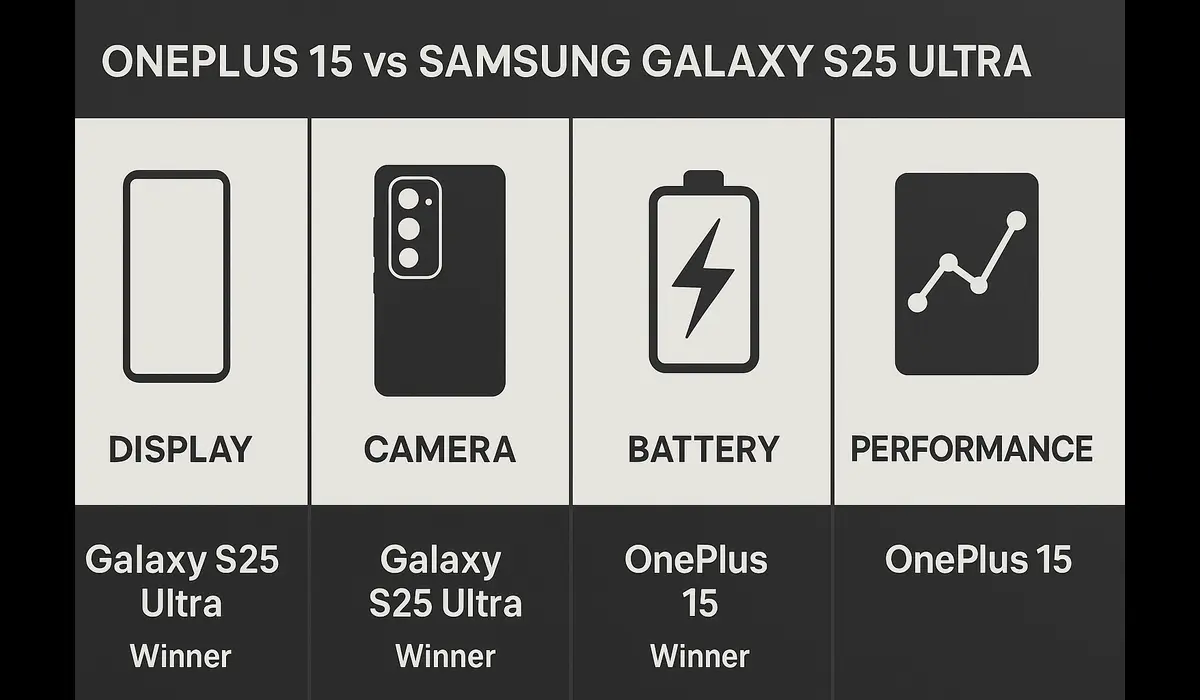 ONEPLUS 15 vs SAMSUNG GALAXY S25 ULTRA

| DISPLAY | CAMERA | BATTERY | PERFORMANCE |
|---|---|---|---|
| Galaxy S25 Ultra Winner | Galaxy S25 Ultra Winner | OnePlus 15 Winner | OnePlus 15 |